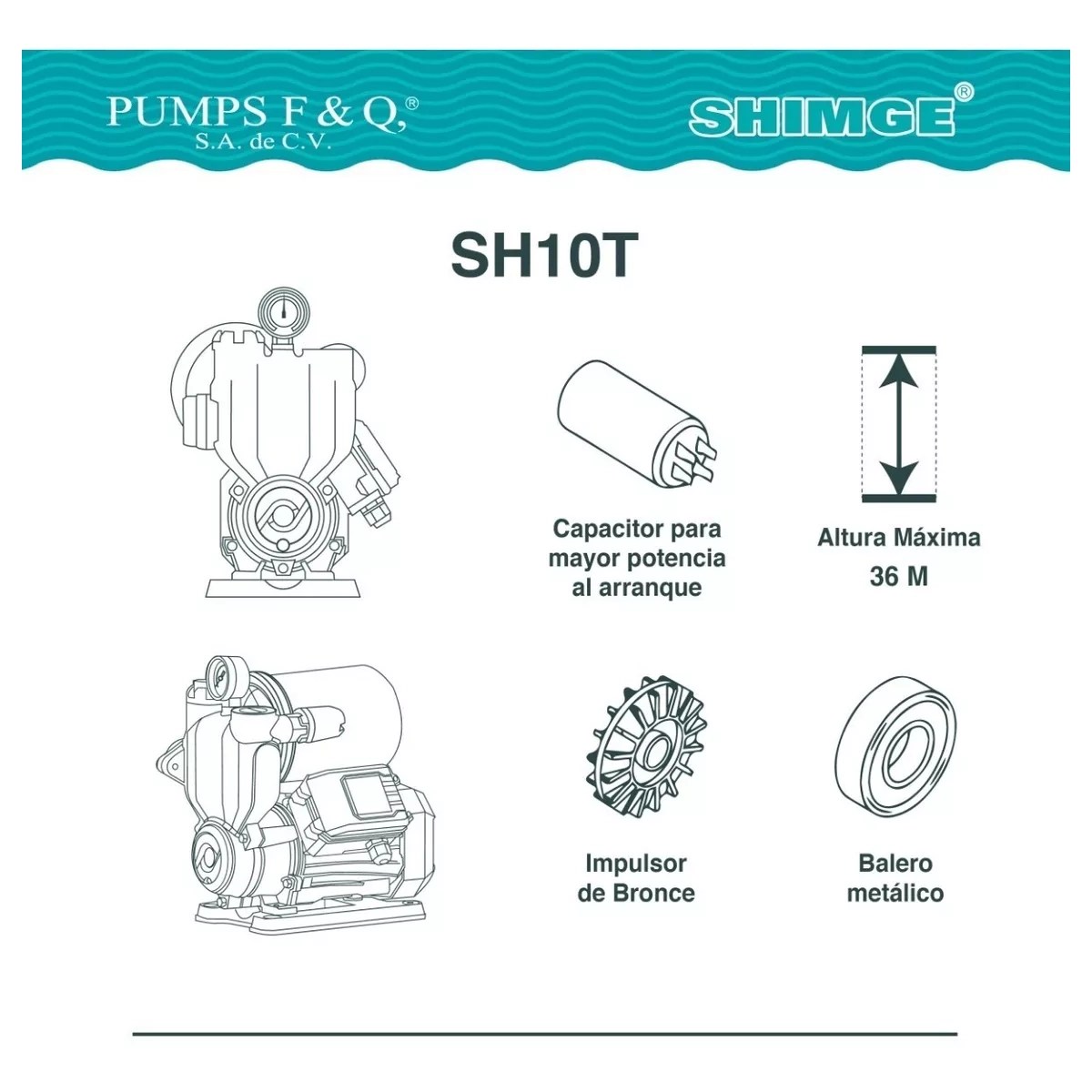 PUMPS F & Q,®
S.A. de C.V.

SHIMGE®

SH10T

Capacitor para mayor potencia al arranque

Altura Máxima
36 M

Impulsor de Bronce

Balero metálico