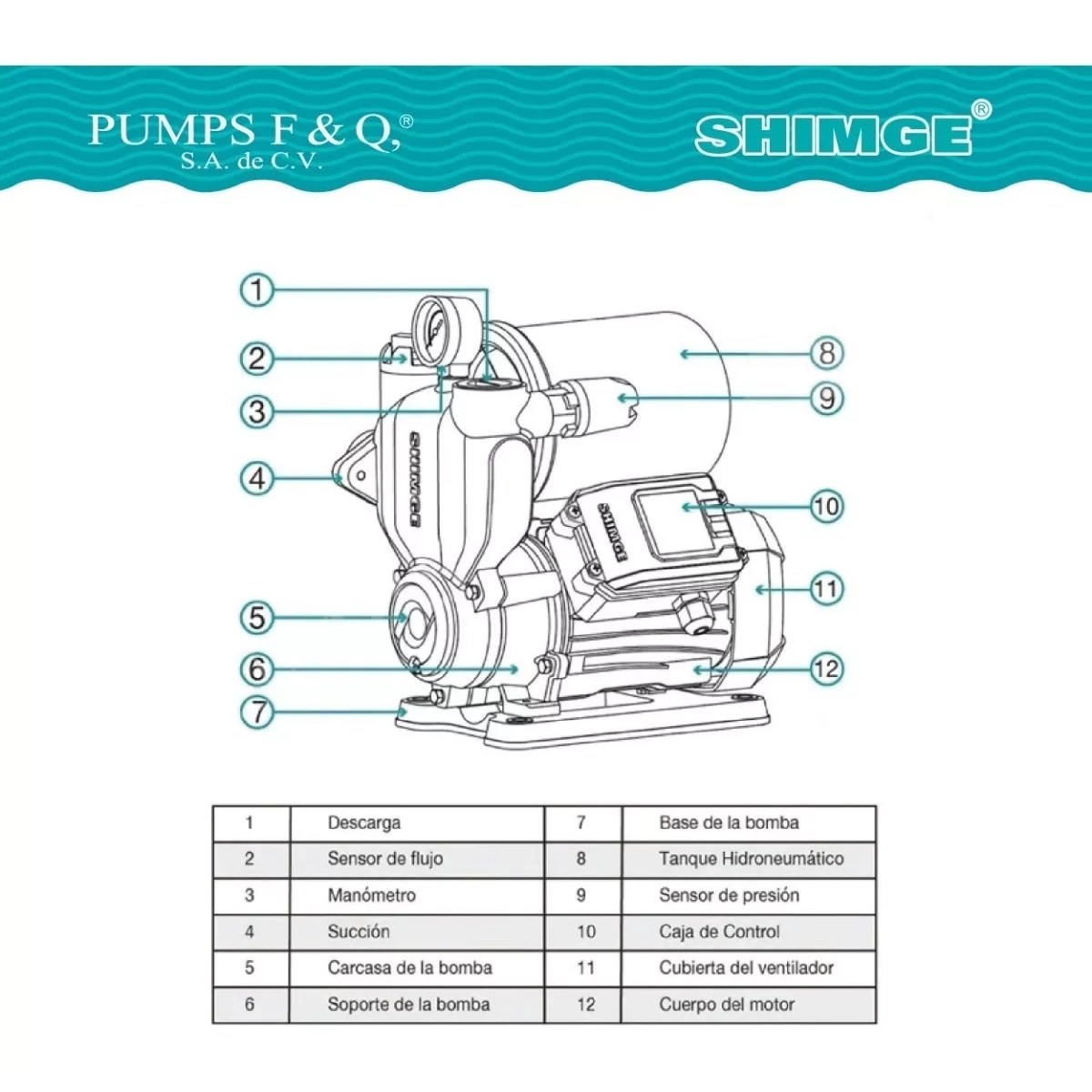 PUMPS F & Q,®
S.A. de C.V.

SHIMGE®

1
2
3
4
5
6
7
8
9
10
11
12

SHIMGE

SHIMGE

| 1 | Descarga | 7 | Base de la bomba |
|---|---|---|---|
| 2 | Sensor de flujo | 8 | Tanque Hidroneumático |
| 3 | Manómetro | 9 | Sensor de presión |
| 4 | Succión | 10 | Caja de Control |
| 5 | Carcasa de la bomba | 11 | Cubierta del ventilador |
| 6 | Soporte de la bomba | 12 | Cuerpo del motor |